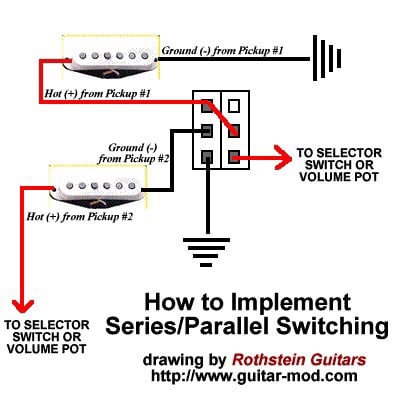 Ground (-) from Pickup #1

Hot (+) from Pickup #1

Ground (-) from Pickup #2

TO SELECTOR SWITCH OR VOLUME POT

Hot (+) from Pickup #2

TO SELECTOR SWITCH OR VOLUME POT

How to Implement Series/Parallel Switching

drawing by Rothstein Guitars
http://www.guitar-mod.com