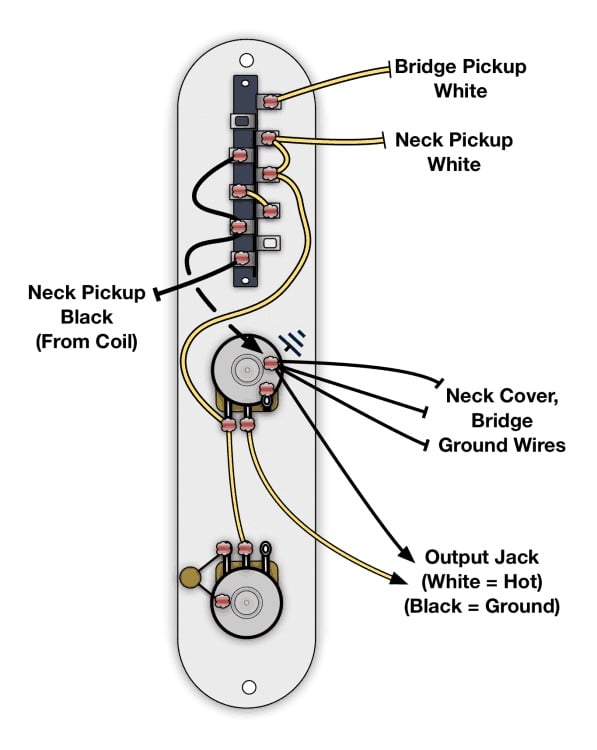 Bridge Pickup
White

Neck Pickup
White

Neck Pickup
Black
(From Coil)

Neck Cover,
Bridge
Ground Wires

Output Jack
(White = Hot)
(Black = Ground)