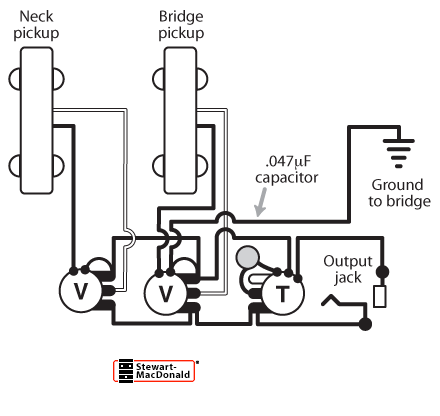 Neck pickup

Bridge pickup

.047μF capacitor

Ground to bridge

Output jack

V

V

T

Stewart-MacDonald