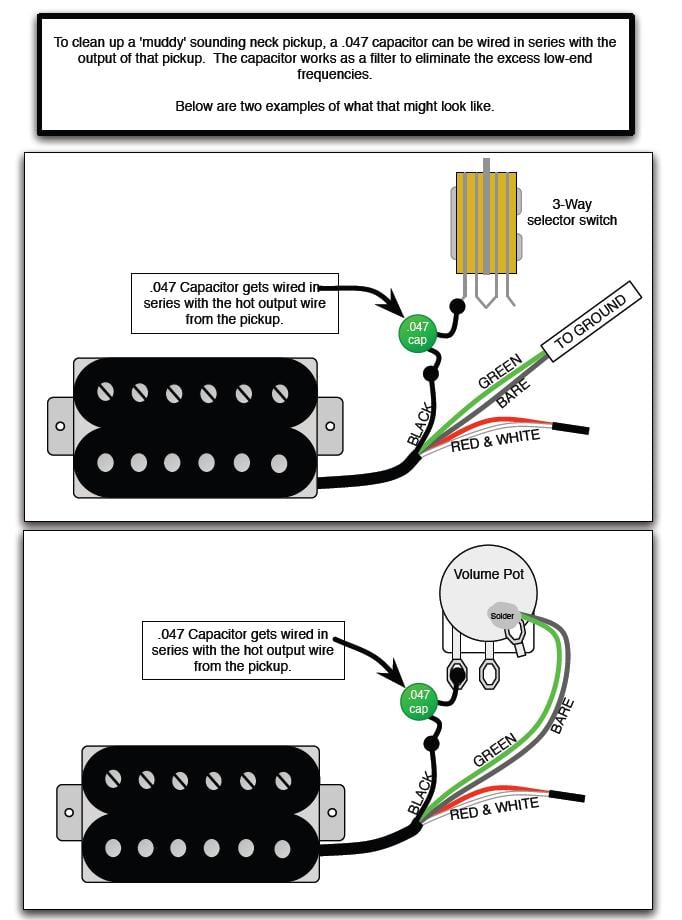 To clean up a 'muddy' sounding neck pickup, a .047 capacitor can be wired in series with the output of that pickup. The capacitor works as a filter to eliminate the excess low-end frequencies.

Below are two examples of what that might look like.

3-Way selector switch

.047 Capacitor gets wired in series with the hot output wire from the pickup.

.047 cap

TO GROUND

GREEN

BARE

BLACK

RED & WHITE

Volume Pot

Solder

.047 Capacitor gets wired in series with the hot output wire from the pickup.

.047 cap

BARE

GREEN

BLACK

RED & WHITE