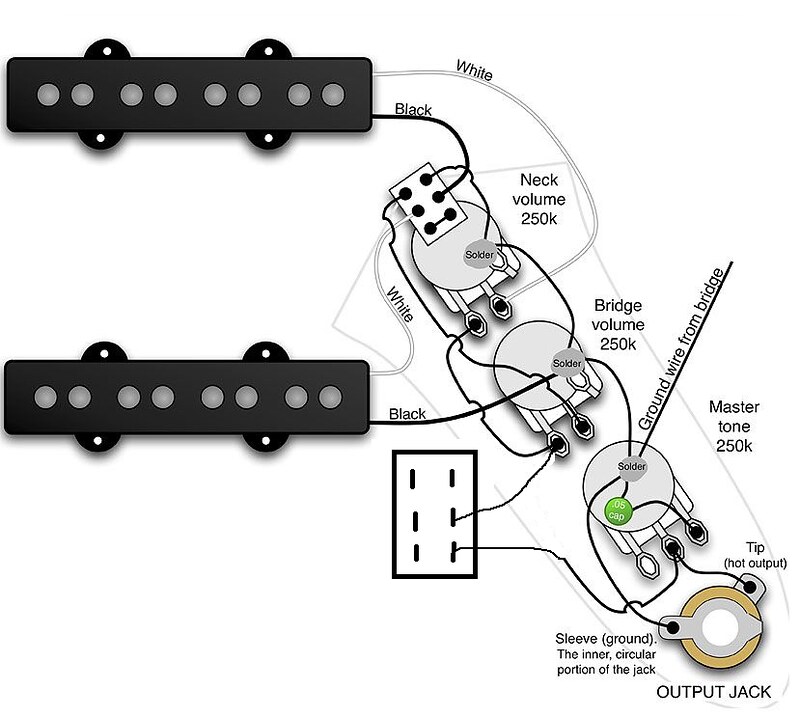 White

Black

Neck volume 250k

Solder

White

Bridge volume 250k

Solder

Ground wire from bridge

Black

Master tone 250k

Solder

.05 cap

Tip (hot output)

Sleeve (ground). The inner, circular portion of the jack

OUTPUT JACK