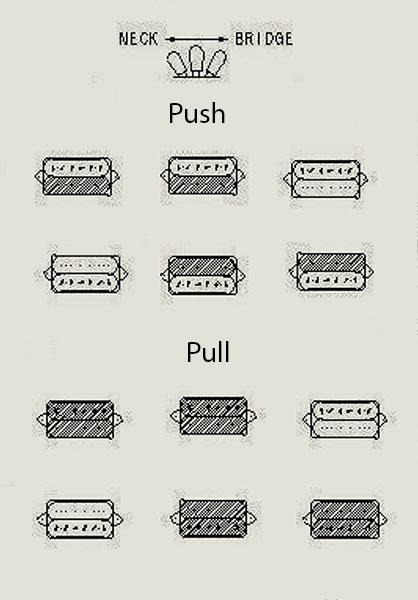 NECK BRIDGE

Push

Pull